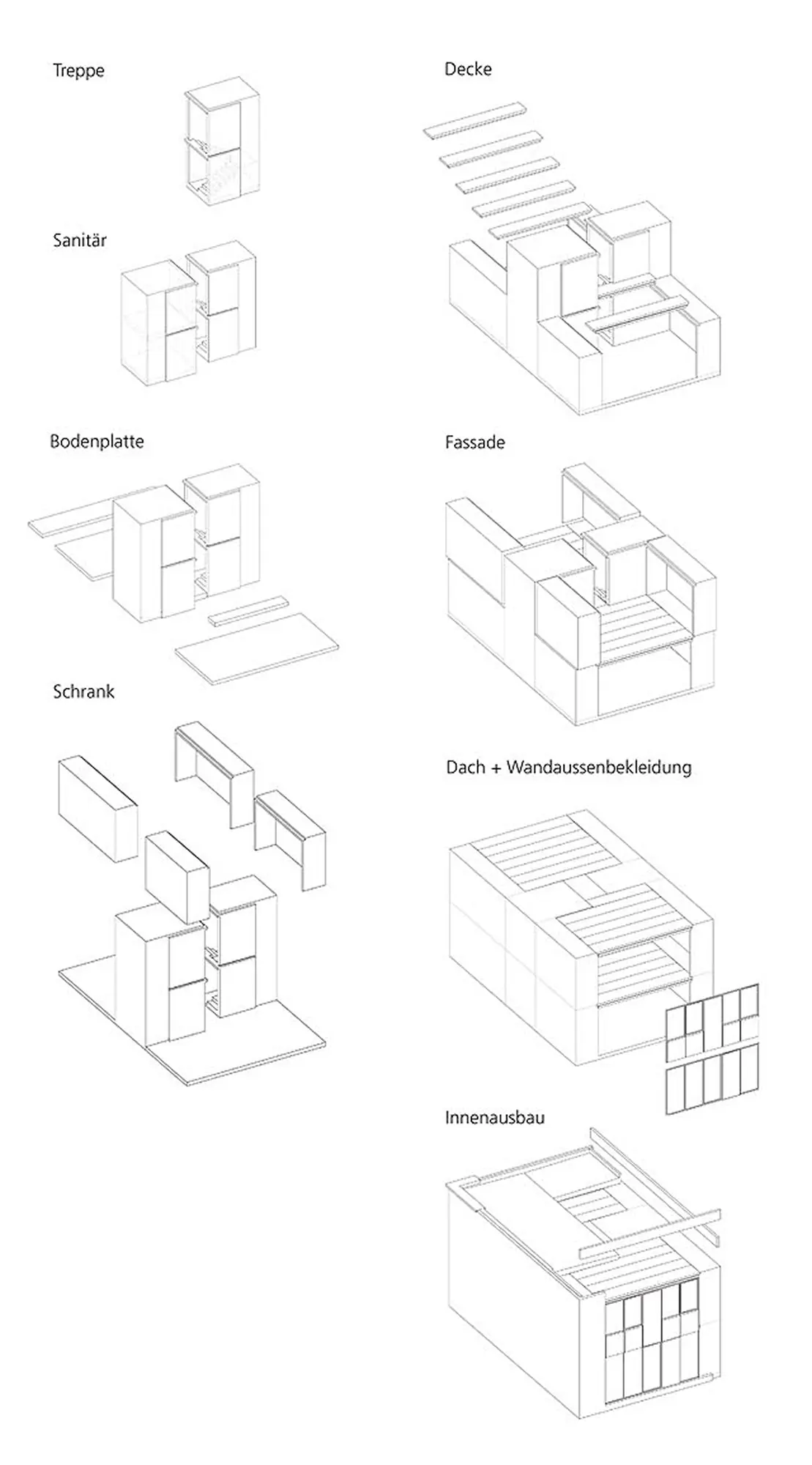 Treppe

Sanitär

Bodenplatte

Schrank

Decke

Fassade

Dach + Wandaussenbekleidung

Innenausbau